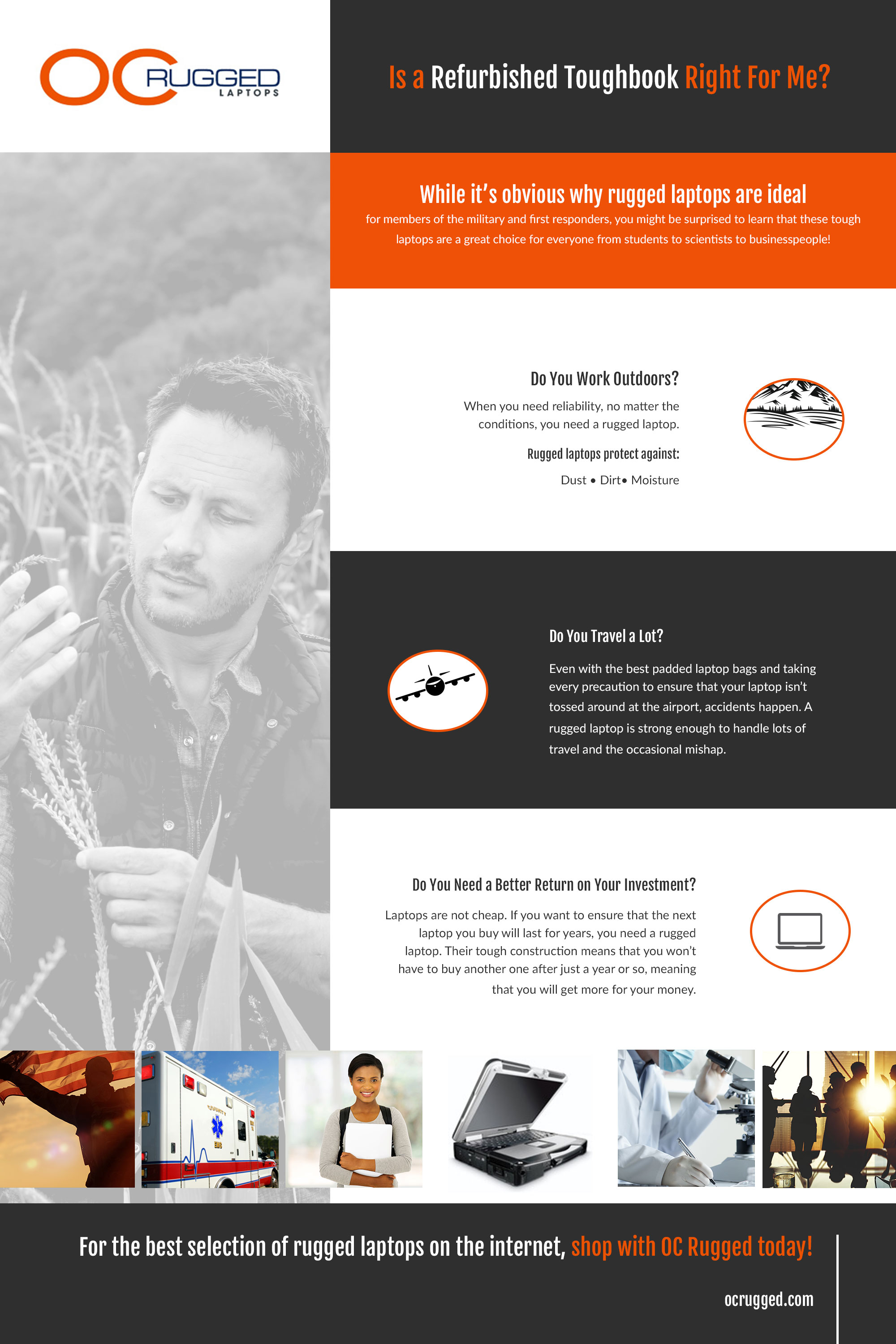 OC RUGGED LAPTOPS

Is a Refurbished Toughbook Right For Me?

While it's obvious why rugged laptops are ideal
for members of the military and first responders, you might be surprised to learn that these tough laptops are a great choice for everyone from students to scientists to businesspeople!

Do You Work Outdoors?

When you need reliability, no matter the conditions, you need a rugged laptop.

Rugged laptops protect against:

Dust • Dirt• Moisture

Do You Travel a Lot?

Even with the best padded laptop bags and taking every precaution to ensure that your laptop isn't tossed around at the airport, accidents happen. A rugged laptop is strong enough to handle lots of travel and the occasional mishap.

Do You Need a Better Return on Your Investment?

Laptops are not cheap. If you want to ensure that the next laptop you buy will last for years, you need a rugged laptop. Their tough construction means that you won't have to buy another one after just a year or so, meaning that you will get more for your money.

For the best selection of rugged laptops on the internet, shop with OC Rugged today!

ocrugged.com